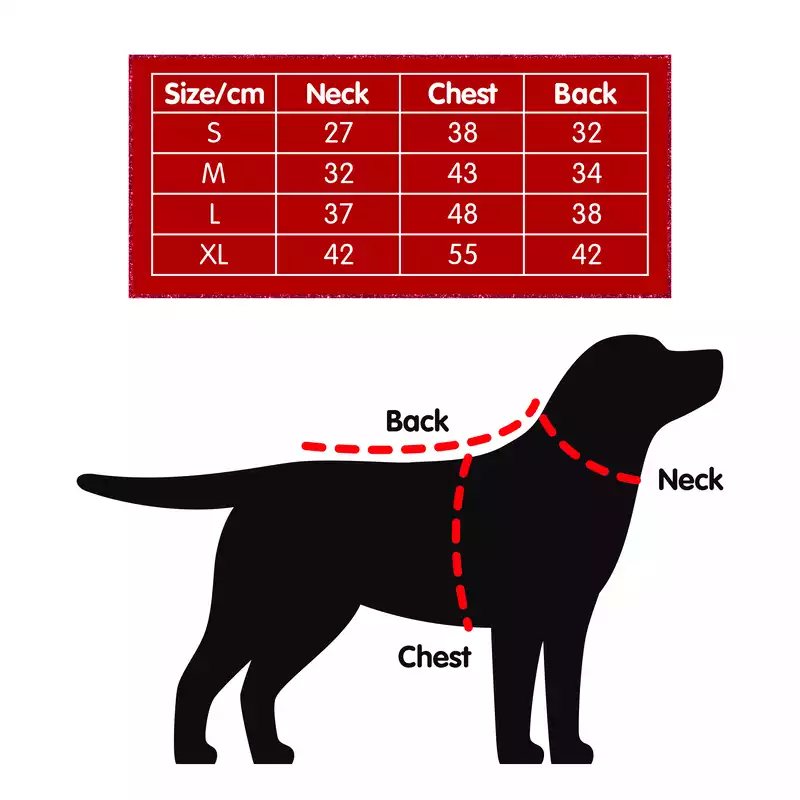 | Size/cm | Neck | Chest | Back |
|---|---|---|---|
| S | 27 | 38 | 32 |
| M | 32 | 43 | 34 |
| L | 37 | 48 | 38 |
| XL | 42 | 55 | 42 |

Back

Neck

Chest